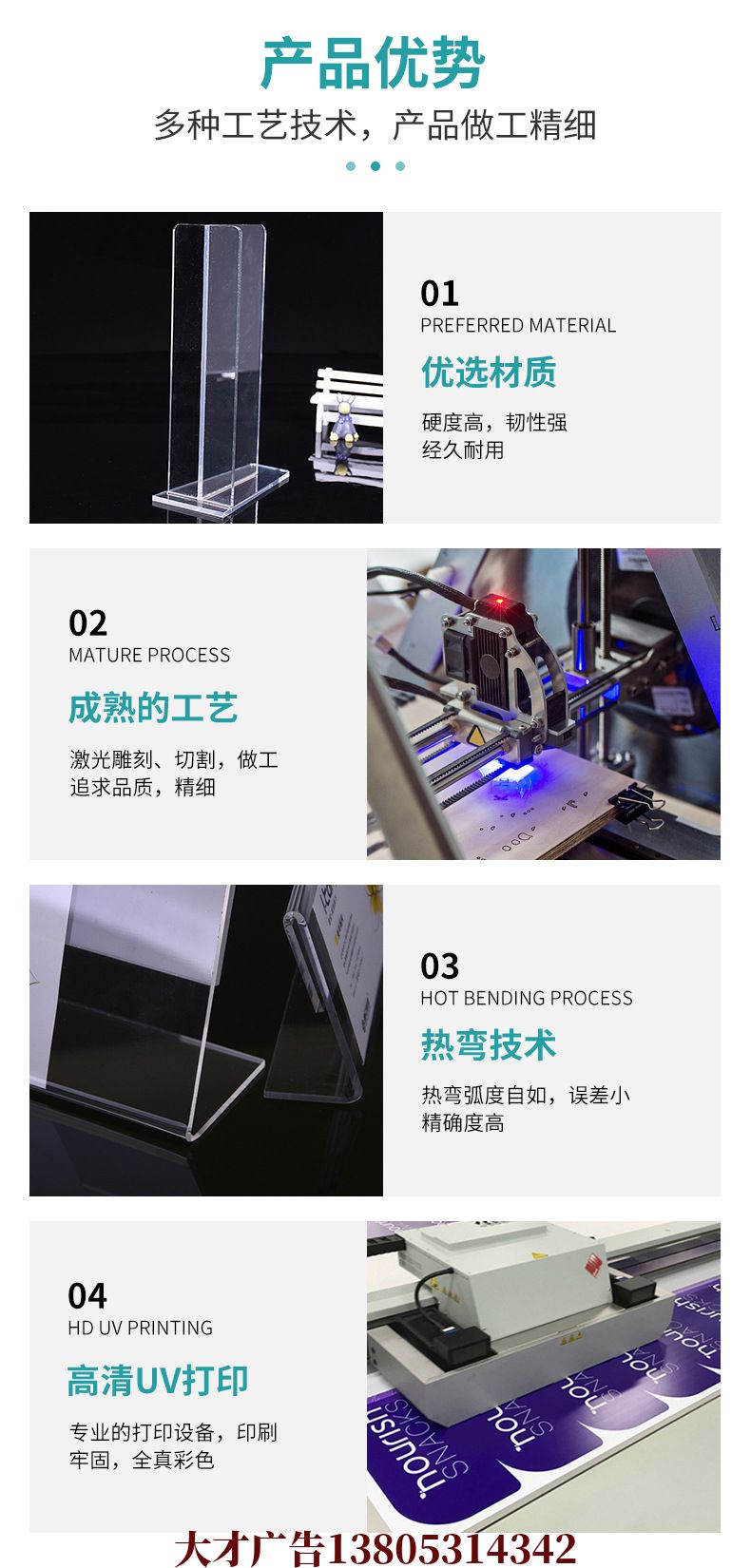 产品优势

多种工艺技术，产品做工精细

01
PREFERRED MATERIAL
优选材质
硬度高，韧性强
经久耐用

02
MATURE PROCESS
成熟的工艺
激光雕刻、切割，做工
追求品质，精细

03
HOT BENDING PROCESS
热弯技术
热弯弧度自如，误差小
精确度高

04
HD UV PRINTING
高清UV打印
专业的打印设备，印刷
牢固，全真彩色

nourish SNACKS

大才广告13805314342